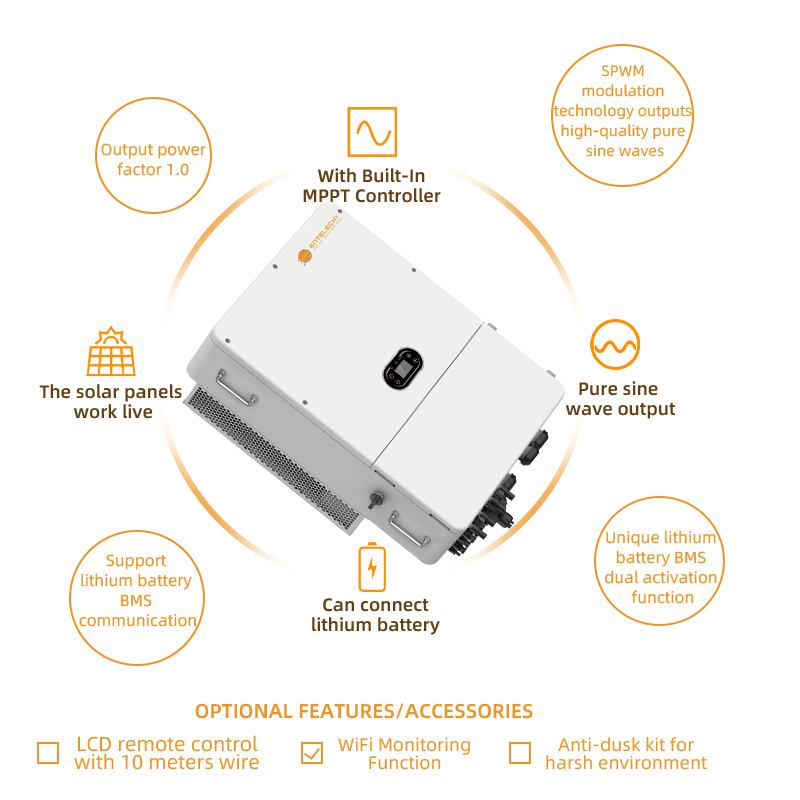 Output power factor 1.0

With Built-In MPPT Controller

SPWM modulation technology outputs high-quality pure sine waves

ENTELECHY

The solar panels work live

Pure sine wave output

Support lithium battery BMS communication

Can connect lithium battery

Unique lithium battery BMS dual activation function

OPTIONAL FEATURES/ACCESSORIES

LCD remote control with 10 meters wire

WiFi Monitoring Function

Anti-dusk kit for harsh environment